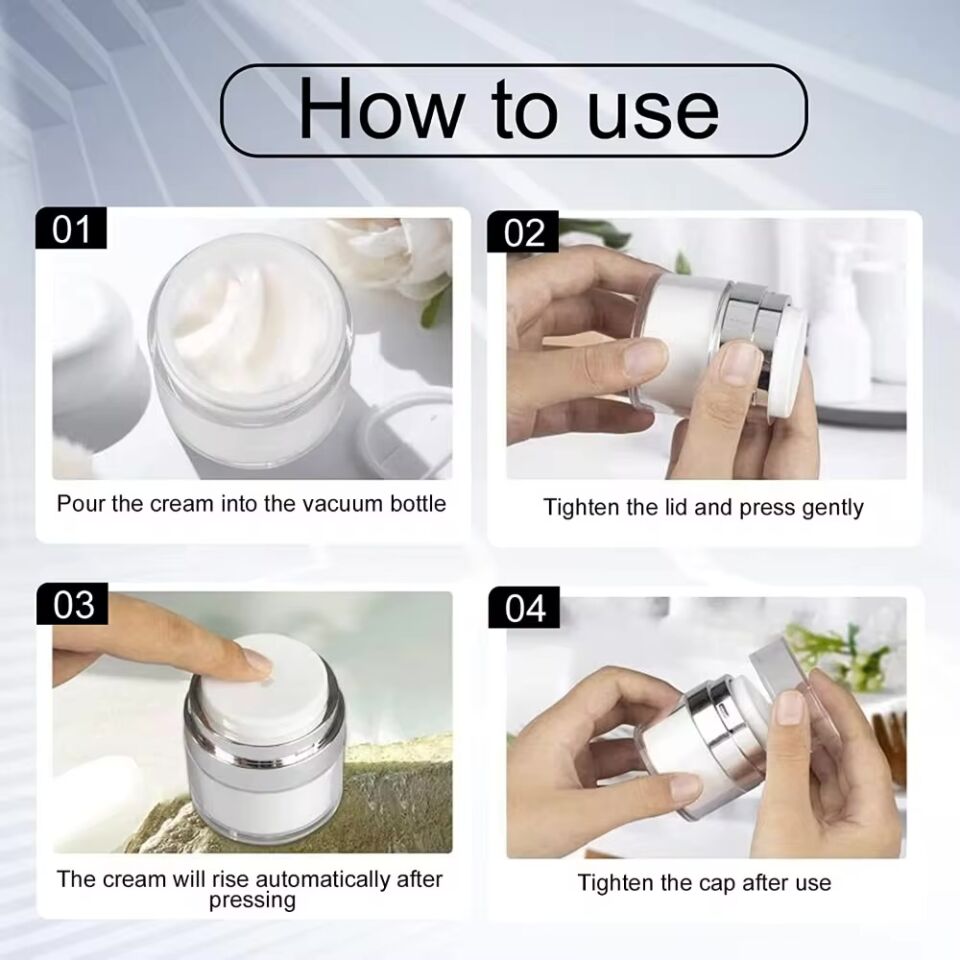 How to use

01

Pour the cream into the vacuum bottle

02

Tighten the lid and press gently

03

The cream will rise automatically after pressing

04

Tighten the cap after use