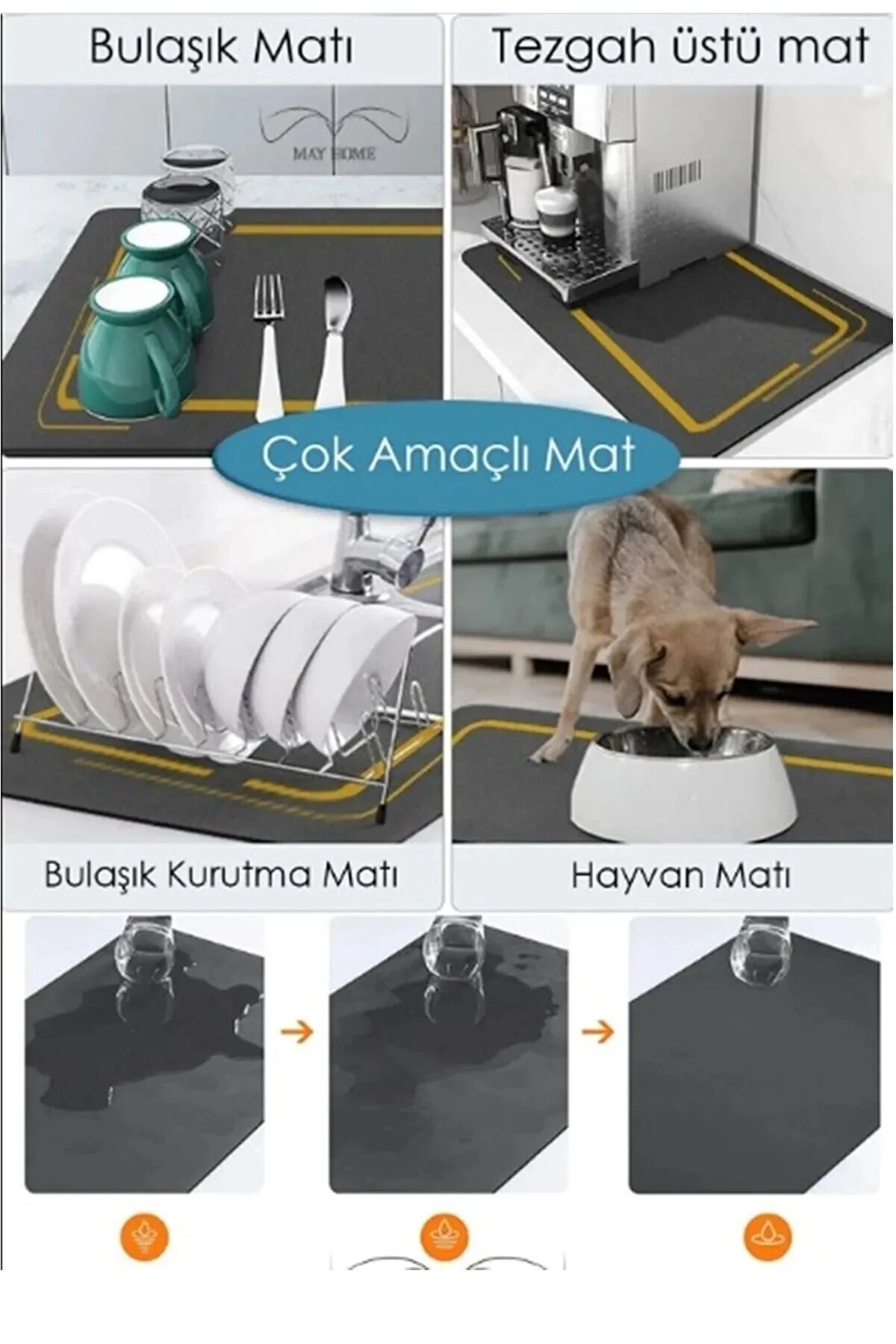 Bulaşık Matı

Tezgah üstü mat

MAY HOME

Çok Amaçlı Mat

Bulaşık Kurutma Matı

Hayvan Matı