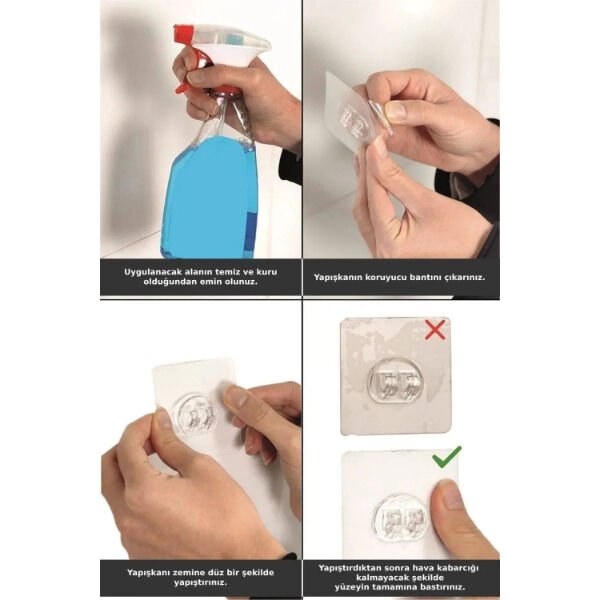 Uygulanacak alanın temiz ve kuru olduğundan emin olunuz.

Yapışkanın koruyucu bantını çıkarınız.

Yapışkanı zemine düz bir şekilde yapıştırınız.

Yapıştırdıktan sonra hava kabarcığı kalmayacak şekilde yüzeyin tamamına bastırınız.