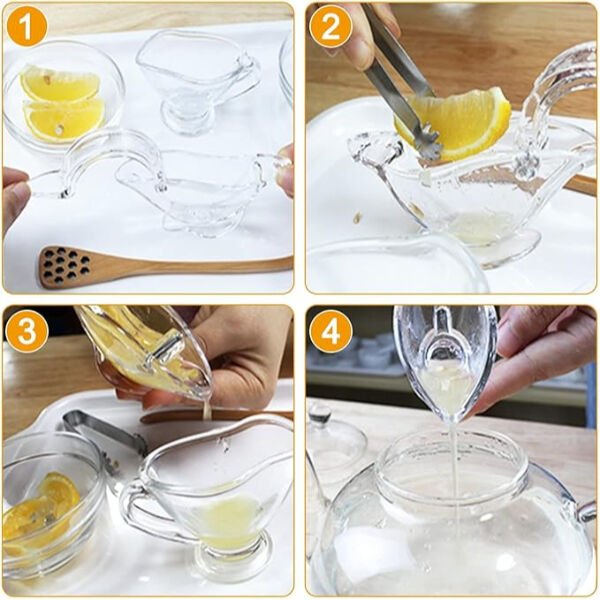 1

2

3

4