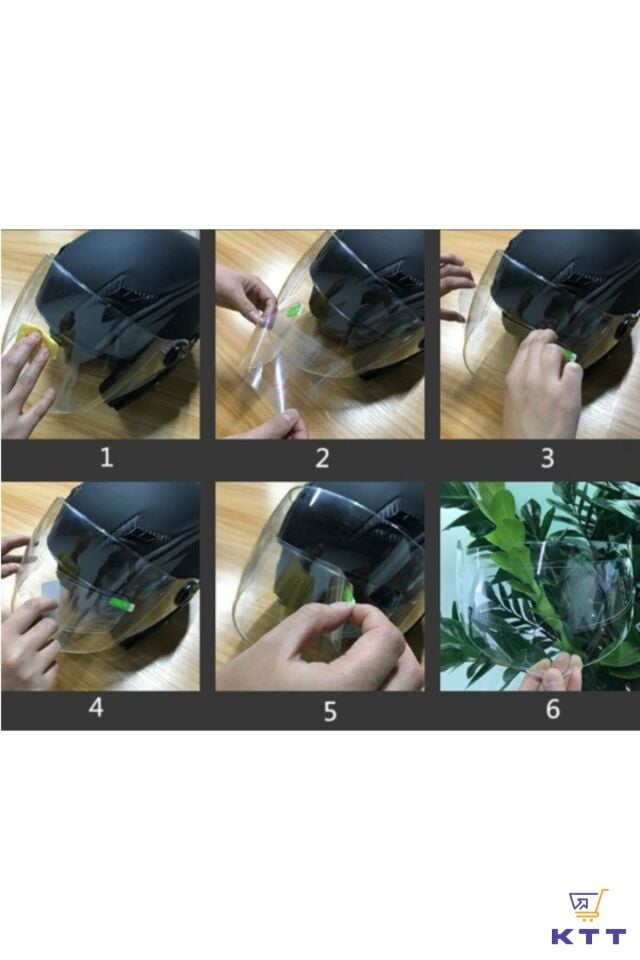 1
2
3
4
5
6
KTT