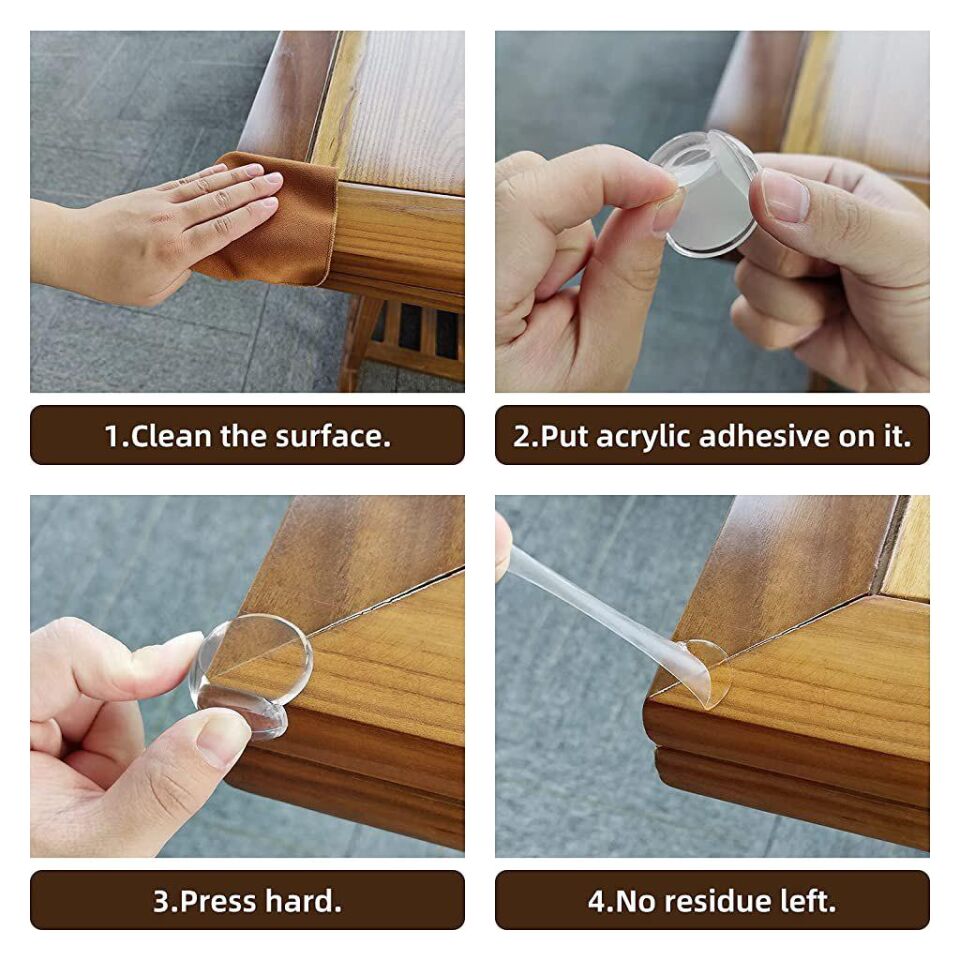 1.Clean the surface.

2.Put acrylic adhesive on it.

3.Press hard.

4.No residue left.