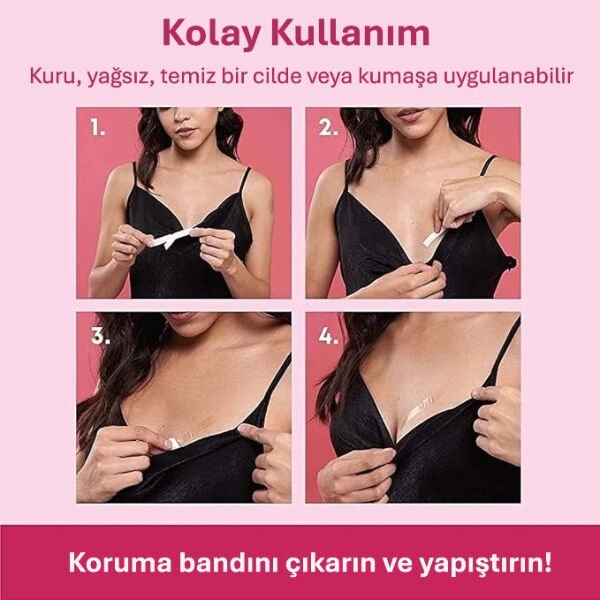 Kolay Kullanım

Kuru, yağsız, temiz bir cilde veya kumaşa uygulanabilir

1.

2.

3.

4.

Koruma bandını çıkarın ve yapıştırın!