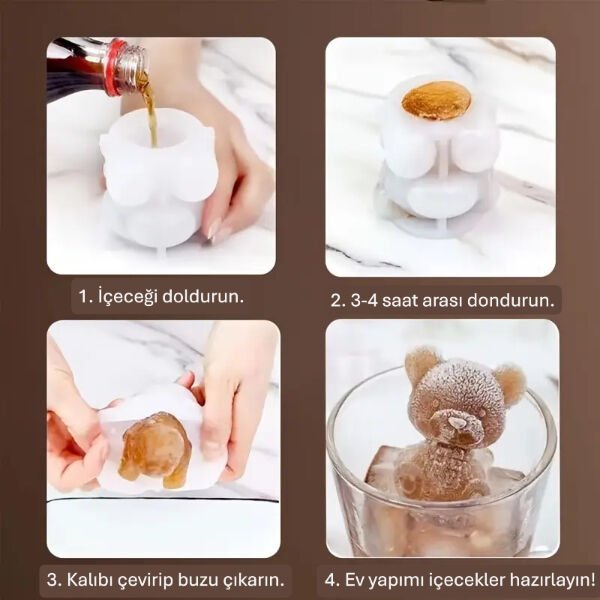 1. İçeceği doldurun.

2. 3-4 saat arası dondurun.

3. Kalıbı çevirip buzu çıkarın.

4. Ev yapımı içecekler hazırlayın!